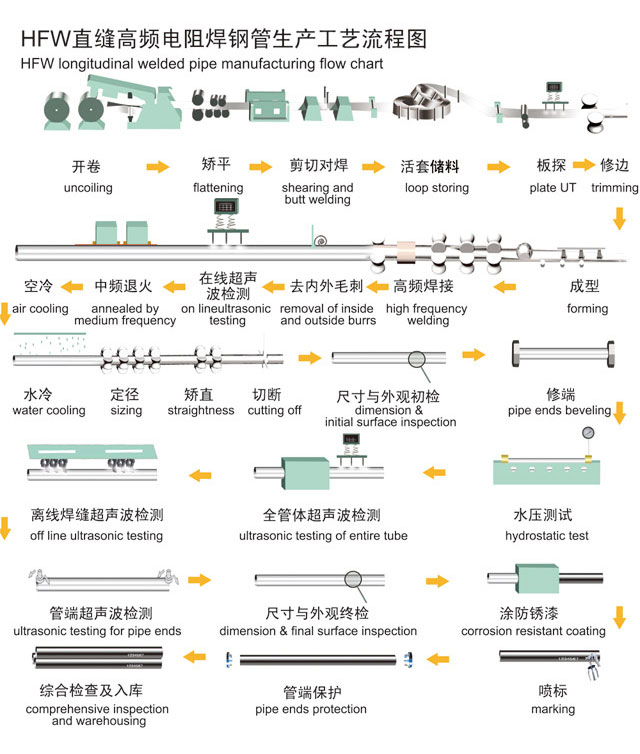 HFW直缝高频电阻焊钢管生产工艺流程图
HFW longitudinal welded pipe manufacturing flow chart

开卷
uncoiling

矫平
flattening

剪切对焊
shearing and butt welding

活套储料
loop storing

板探
plate UT

修边
trimming

成型
forming

高频焊接
high frequency welding

去内外毛刺
removal of inside and outside burrs

在线超声波检测
on lineultrasonic testing

中频退火
annealed by medium frequency

空冷
air cooling

水冷
water cooling

定径
sizing

矫直
straightness

切断
cutting off

尺寸与外观初检
dimension & initial surface inspection

修端
pipe ends beveling

水压测试
hydrostatic test

全管体超声波检测
ultrasonic testing of entire tube

离线焊缝超声波检测
off line ultrasonic testing

管端超声波检测
ultrasonic testing for pipe ends

尺寸与外观终检
dimension & final surface inspection

涂防锈漆
corrosion resistant coating

喷标
marking

管端保护
pipe ends protection

综合检查及入库
comprehensive inspection and warehousing